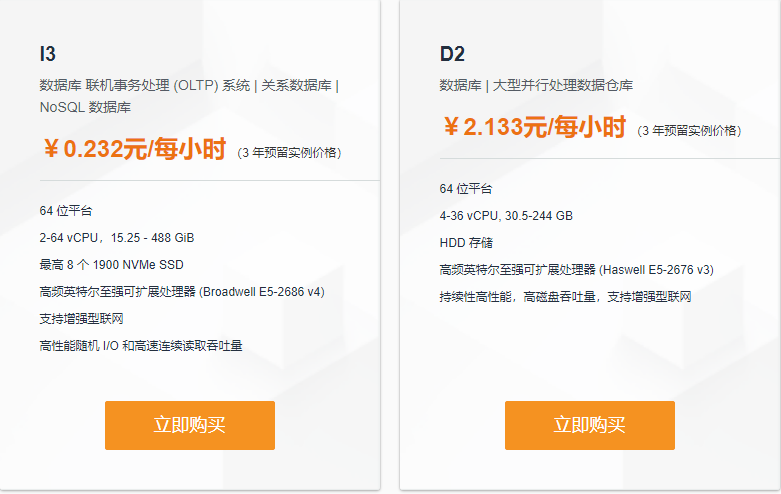 I3

数据库 联机事务处理 (OLTP) 系统 | 关系数据库 | NoSQL 数据库

￥0.232元/每小时 (3 年预留实例价格)

64 位平台

2-64 vCPU，15.25 - 488 GiB

最高 8 个 1900 NVMe SSD

高频英特尔至强可扩展处理器 (Broadwell E5-2686 v4)

支持增强型联网

高性能随机 I/O 和高速连续读取吞吐量

立即购买

D2

数据库 | 大型并行处理数据仓库

￥2.133元/每小时 (3 年预留实例价格)

64 位平台

4-36 vCPU, 30.5-244 GB

HDD 存储

高频英特尔至强可扩展处理器 (Haswell E5-2676 v3)

持续性高性能，高磁盘吞吐量，支持增强型联网

立即购买